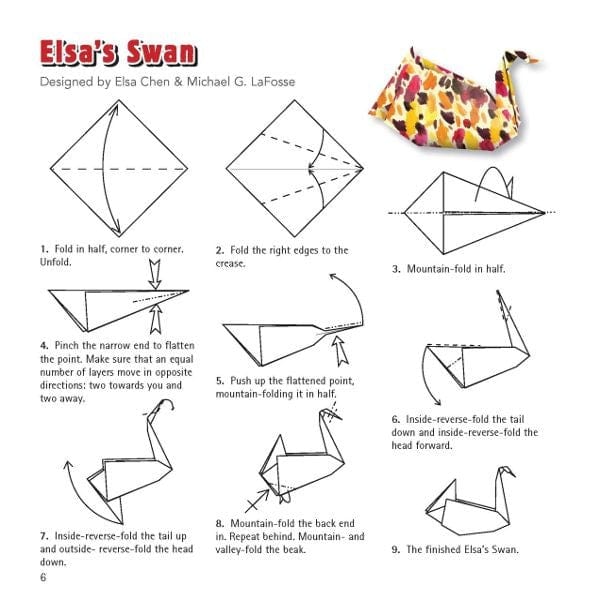 Elsa's Swan

Designed by Elsa Chen & Michael G. LaFosse

1. Fold in half, corner to corner. Unfold.

2. Fold the right edges to the crease.

3. Mountain-fold in half.

4. Pinch the narrow end to flatten the point. Make sure that an equal number of layers move in opposite directions: two towards you and two away.

5. Push up the flattened point, mountain-folding it in half.

6. Inside-reverse-fold the tail down and inside-reverse-fold the head forward.

7. Inside-reverse-fold the tail up and outside- reverse-fold the head down.

8. Mountain-fold the back end in. Repeat behind. Mountain- and valley-fold the beak.

9. The finished Elsa's Swan.

6