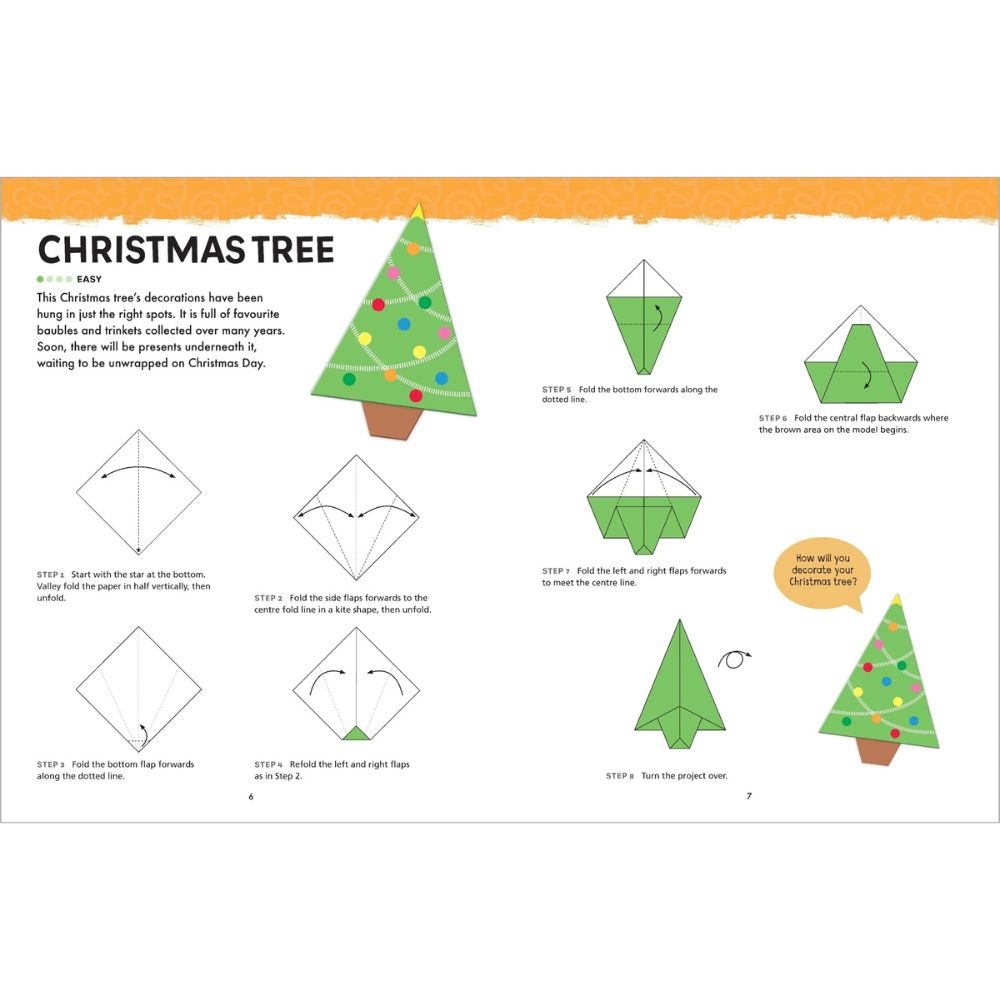 CHRISTMAS TREE

EASY

This Christmas tree's decorations have been hung in just the right spots. It is full of favourite baubles and trinkets collected over many years. Soon, there will be presents underneath it, waiting to be unwrapped on Christmas Day.

STEP 1 Start with the star at the bottom. Valley fold the paper in half vertically, then unfold.

STEP 2 Fold the side flaps forwards to the centre fold line in a kite shape, then unfold.

STEP 3 Fold the bottom flap forwards along the dotted line.

STEP 4 Refold the left and right flaps as in Step 2.

6

STEP 5 Fold the bottom forwards along the dotted line.

STEP 6 Fold the central flap backwards where the brown area on the model begins.

STEP 7 Fold the left and right flaps forwards to meet the centre line.

How will you decorate your Christmas tree?

STEP 8 Turn the project over.

7